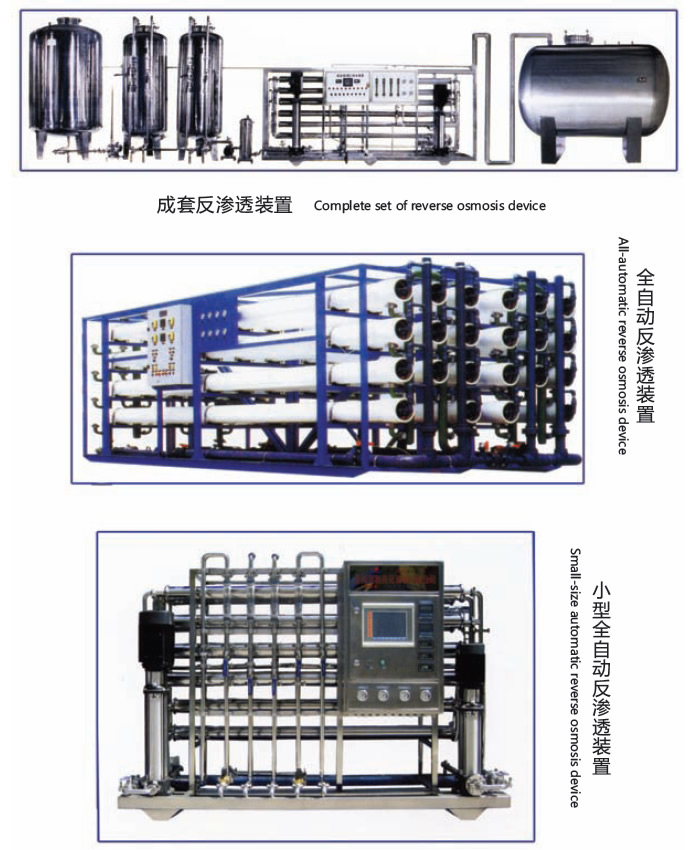 成套反渗透装置 Complete set of reverse osmosis device

全自动反渗透装置
All-automatic reverse osmosis device

小型全自动反渗透装置
Small-size automatic reverse osmosis device